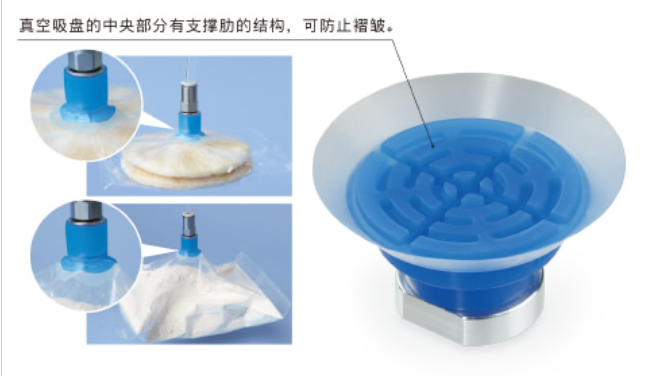 真空吸盘的中央部分有支撑肋的结构，可防止褶皱。